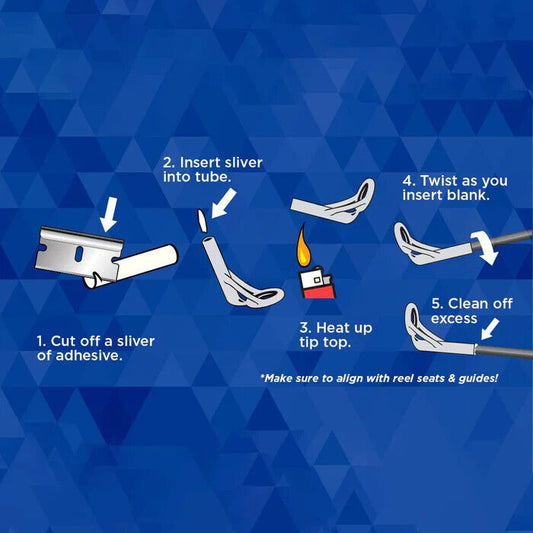 1. Cut off a sliver of adhesive.

2. Insert sliver into tube.

3. Heat up tip top.

4. Twist as you insert blank.

5. Clean off excess

*Make sure to align with reel seats & guides!